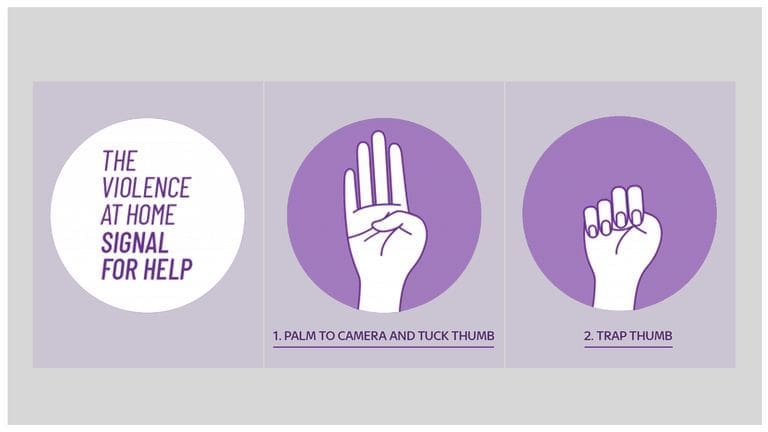 THE VIOLENCE AT HOME SIGNAL FOR HELP

1. PALM TO CAMERA AND TUCK THUMB

2. TRAP THUMB