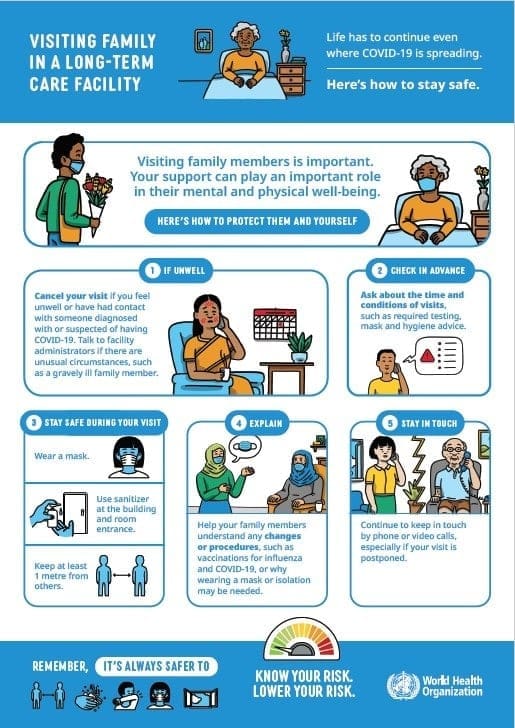 VISITING FAMILY IN A LONG-TERM CARE FACILITY

Life has to continue even where COVID-19 is spreading.

Here's how to stay safe.

Visiting family members is important. Your support can play an important role in their mental and physical well-being.

HERE'S HOW TO PROTECT THEM AND YOURSELF

1 IF UNWELL

Cancel your visit if you feel unwell or have had contact with someone diagnosed with or suspected of having COVID-19. Talk to facility administrators if there are unusual circumstances, such as a gravely ill family member.

2 CHECK IN ADVANCE

Ask about the time and conditions of visits, such as required testing, mask and hygiene advice.

3 STAY SAFE DURING YOUR VISIT

Wear a mask.

Use sanitizer at the building and room entrance.

Keep at least 1 metre from others.

4 EXPLAIN

Help your family members understand any changes or procedures, such as vaccinations for influenza and COVID-19, or why wearing a mask or isolation may be needed.

5 STAY IN TOUCH

Continue to keep in touch by phone or video calls, especially if your visit is postponed.

REMEMBER, IT'S ALWAYS SAFER TO

KNOW YOUR RISK. LOWER YOUR RISK.

World Health Organization